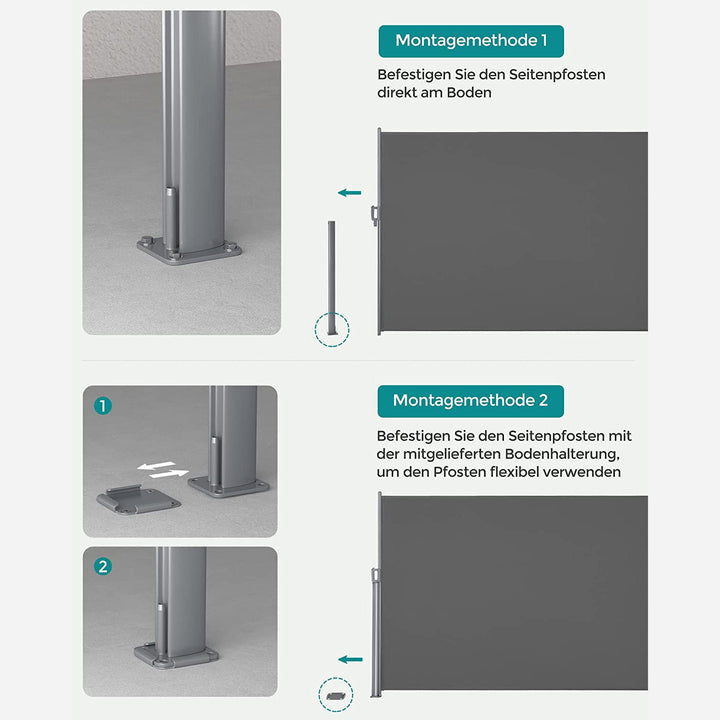 Montagemethode 1

Befestigen Sie den Seitenpfosten direkt am Boden

1

2

Montagemethode 2

Befestigen Sie den Seitenpfosten mit der mitgelieferten Bodenhalterung, um den Pfosten flexibel verwenden