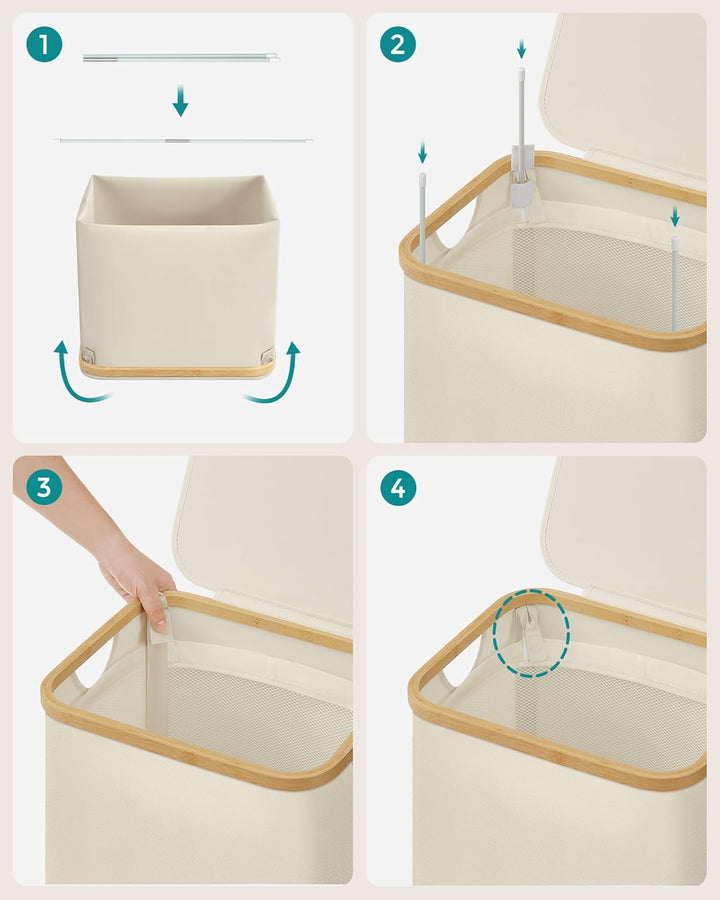 1

2

3

4