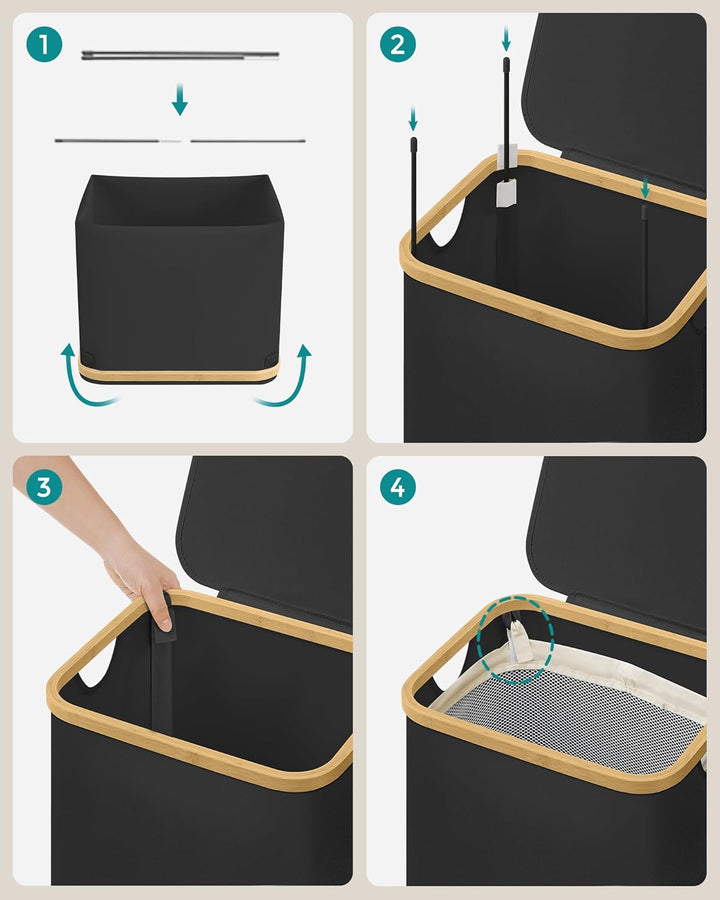 1

2

3

4