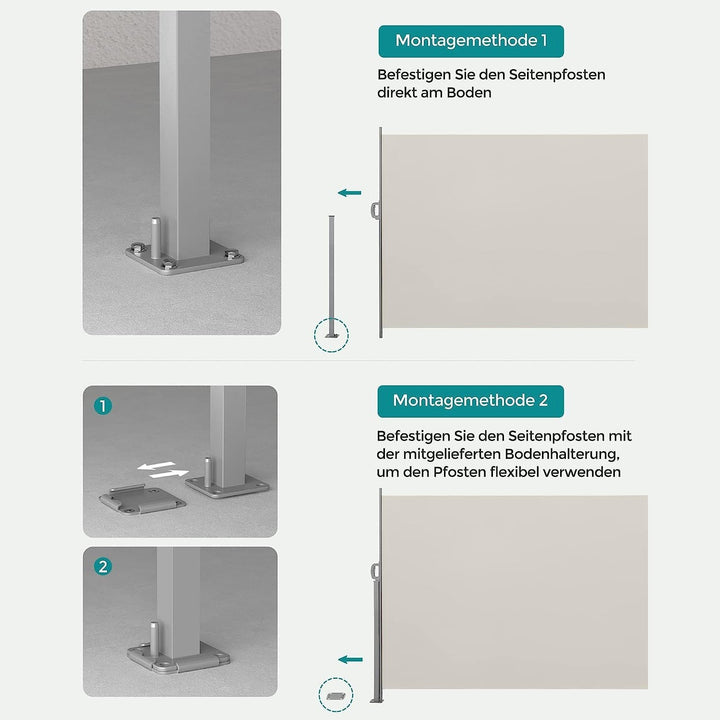 Montagemethode 1

Befestigen Sie den Seitenpfosten direkt am Boden

1

2

Montagemethode 2

Befestigen Sie den Seitenpfosten mit der mitgelieferten Bodenhalterung, um den Pfosten flexibel verwenden