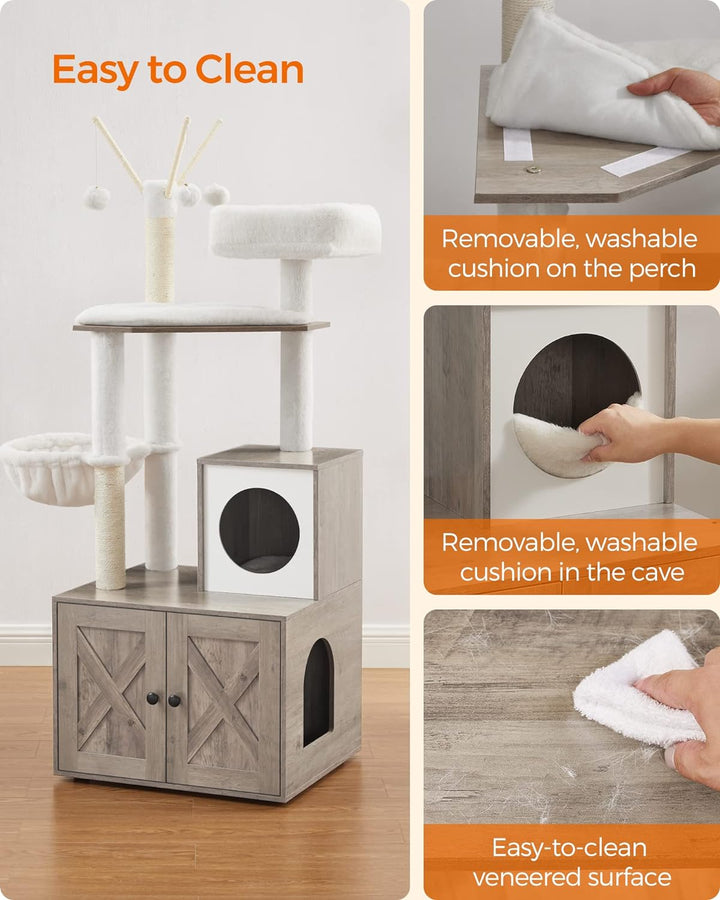 Easy to Clean

Removable, washable cushion on the perch

Removable, washable cushion in the cave

Easy-to-clean veneered surface