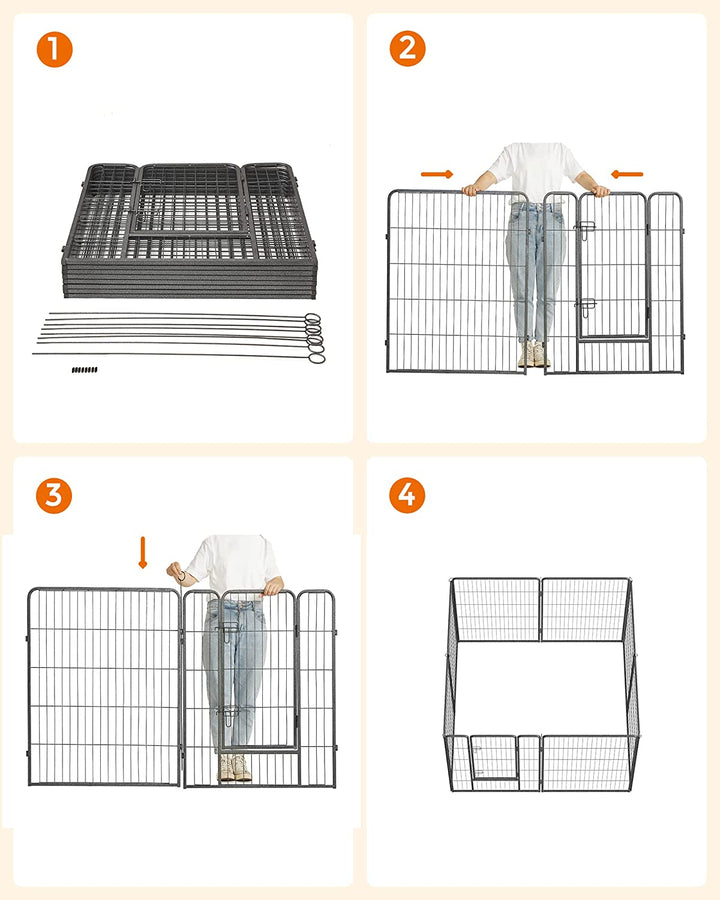 1

2

3

4