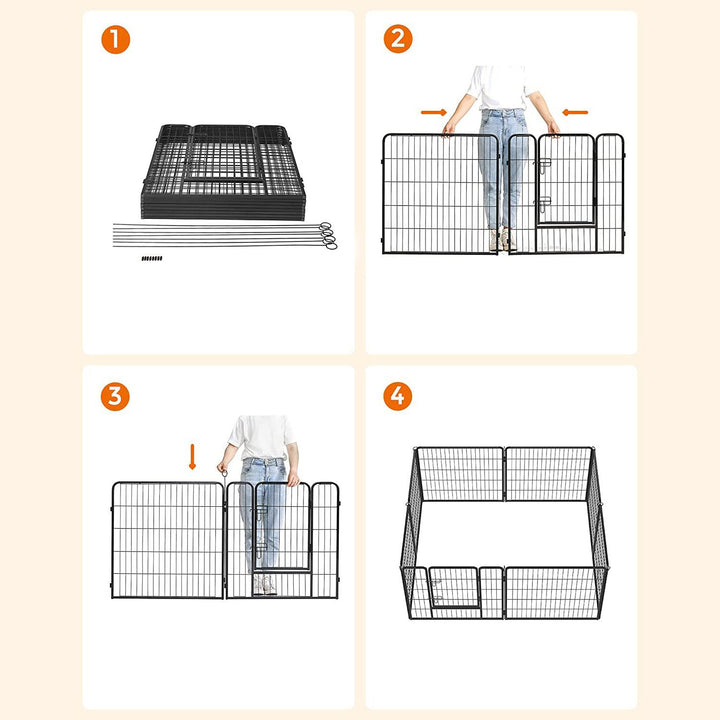 1

2

3

4