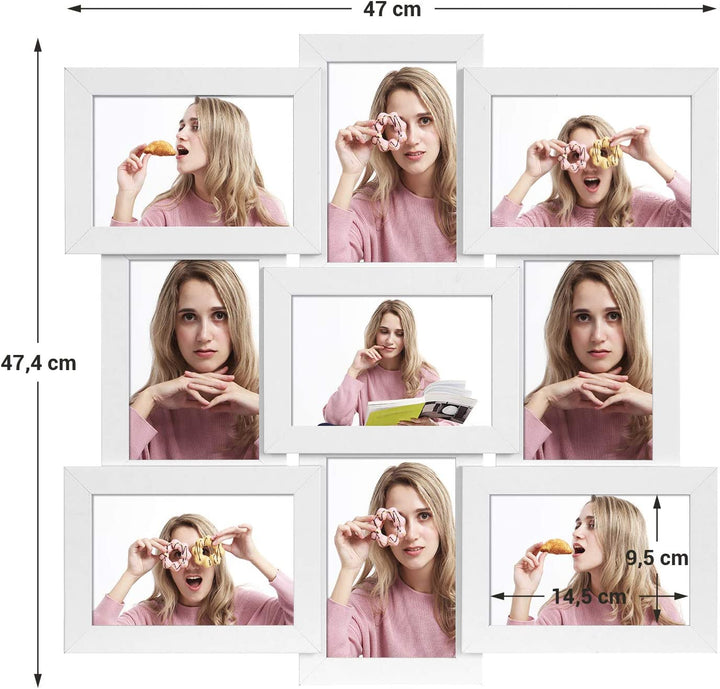 47 cm

47,4 cm

9,5 cm

14,5 cm