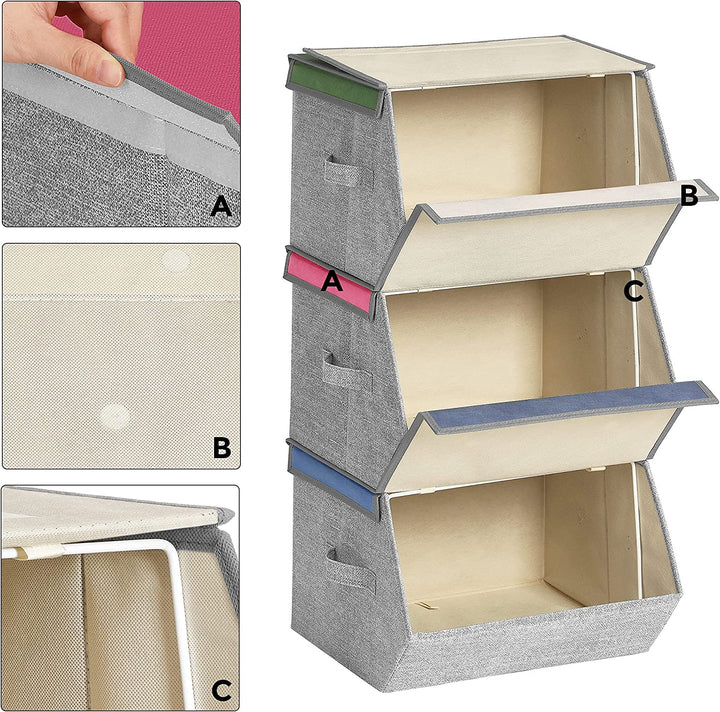 A

B

C

B

A

C