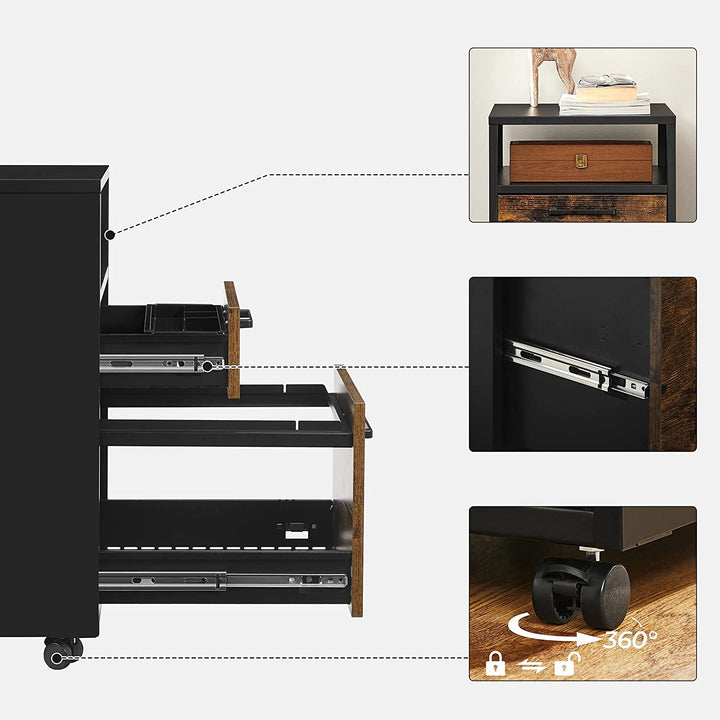 360°