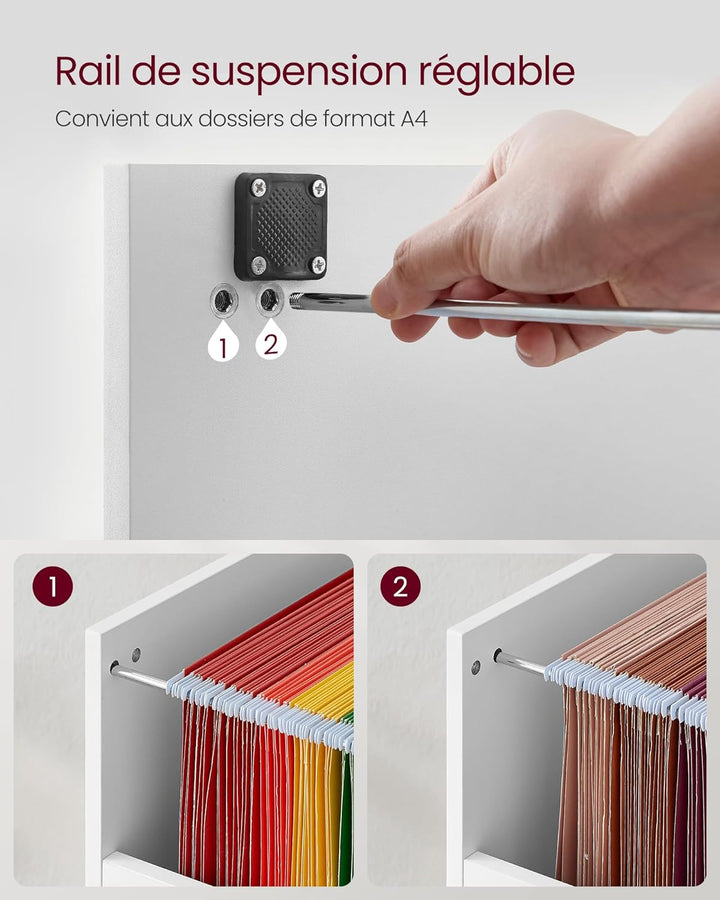 Rail de suspension réglable

Convient aux dossiers de format A4

1

2

1

2