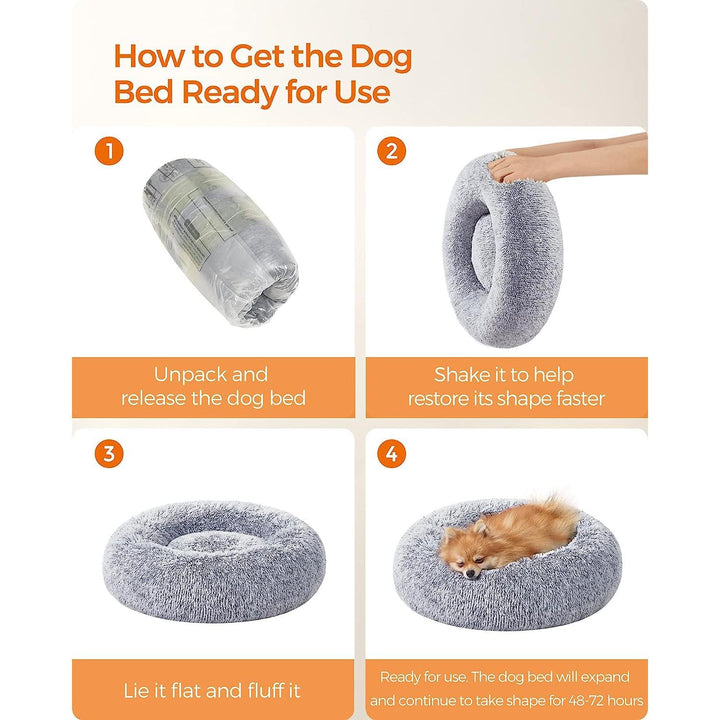 How to Get the Dog Bed Ready for Use

1

Unpack and release the dog bed

2

Shake it to help restore its shape faster

3

Lie it flat and fluff it

4

Ready for use. The dog bed will expand and continue to take shape for 48-72 hours