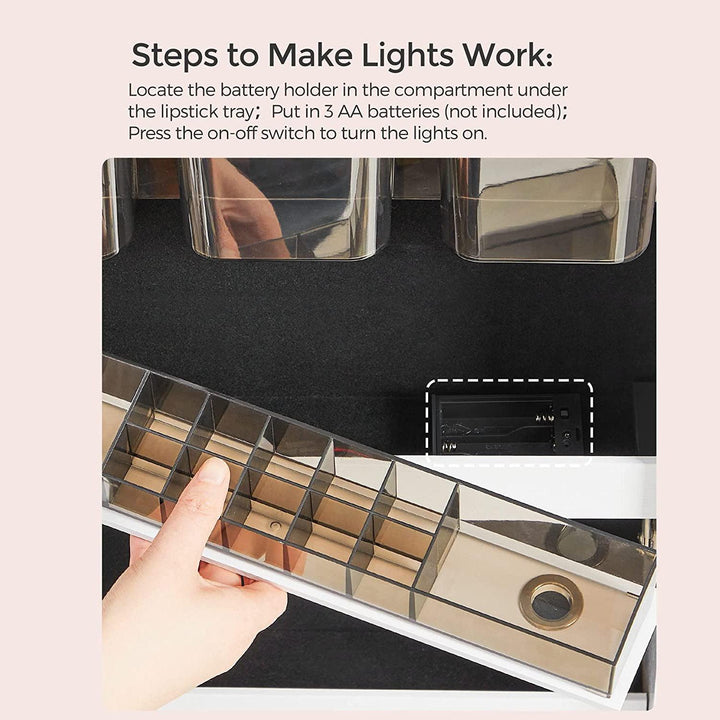 Steps to Make Lights Work:

Locate the battery holder in the compartment under the lipstick tray; Put in 3 AA batteries (not included); Press the on-off switch to turn the lights on.