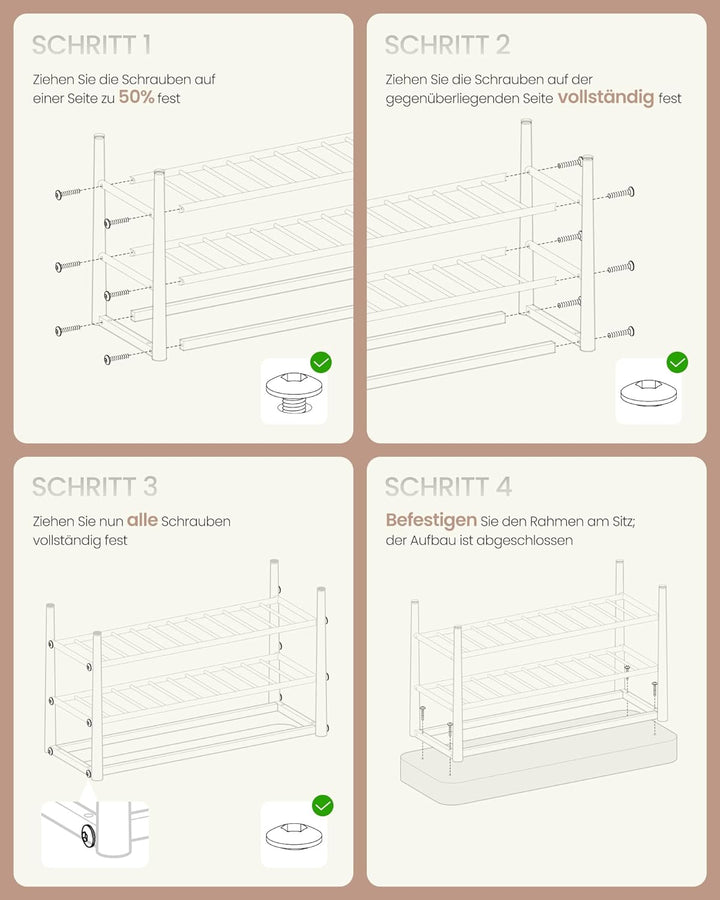 SCHRITT 1

Ziehen Sie die Schrauben auf einer Seite zu 50% fest

SCHRITT 2

Ziehen Sie die Schrauben auf der gegenüberliegenden Seite vollständig fest

SCHRITT 3

Ziehen Sie nun alle Schrauben vollständig fest

SCHRITT 4

Befestigen Sie den Rahmen am Sitz; der Aufbau ist abgeschlossen