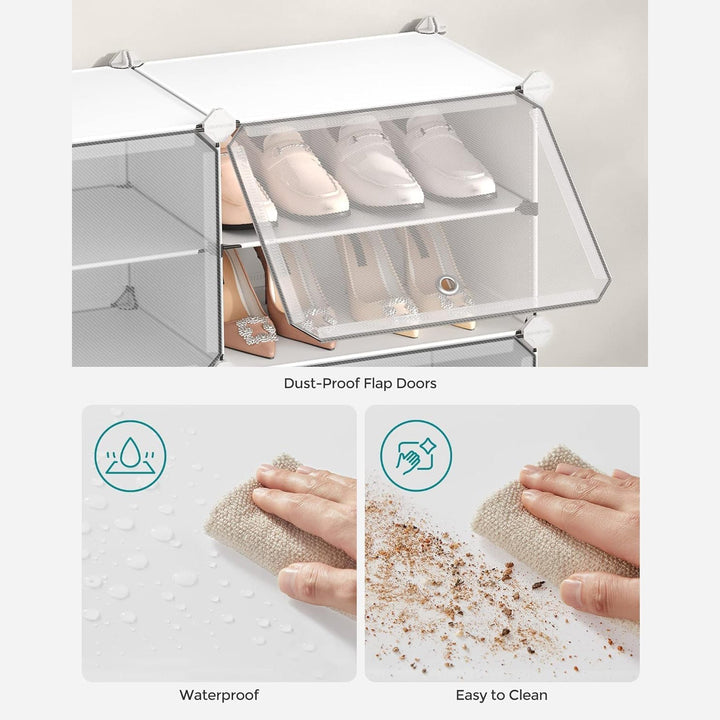 Dust-Proof Flap Doors

Waterproof

Easy to Clean