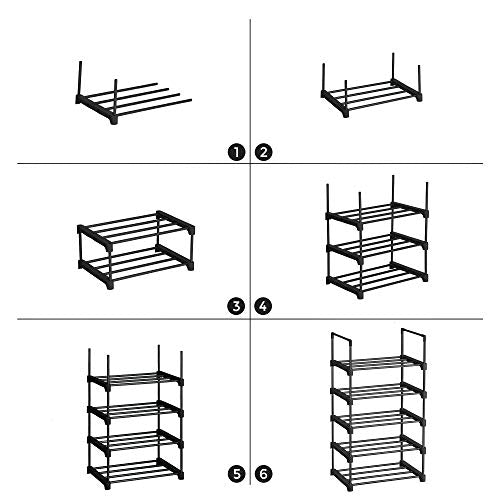 1 2
3 4
5 6