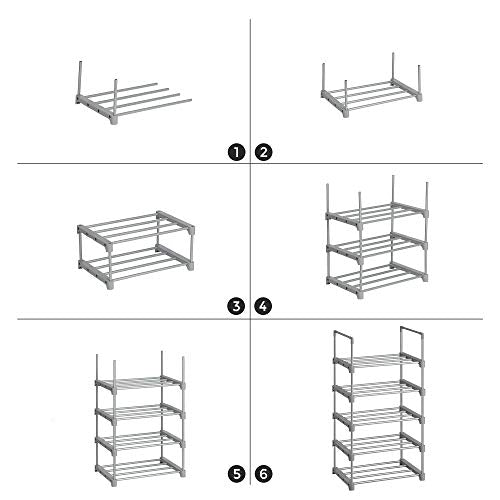 1 2
3 4
5 6