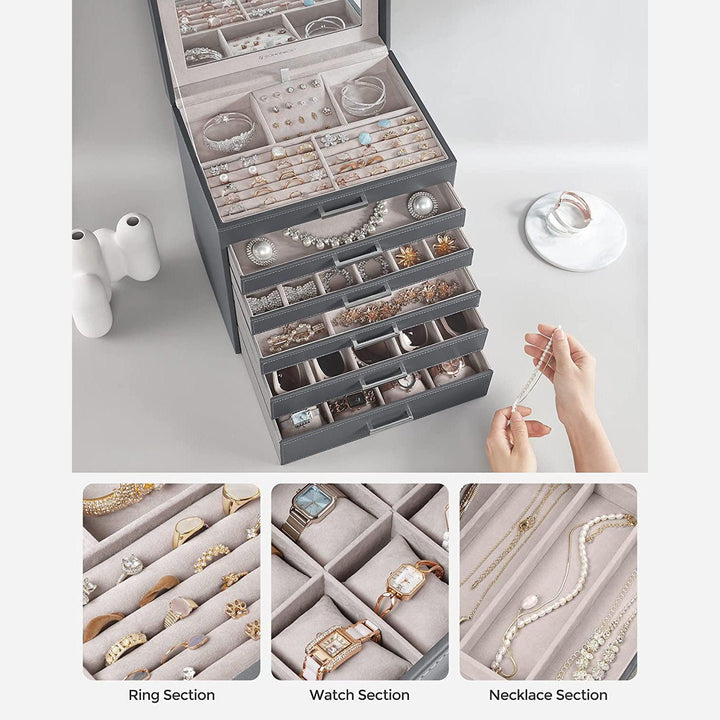 SONGMICS

Ring Section

Watch Section

Necklace Section