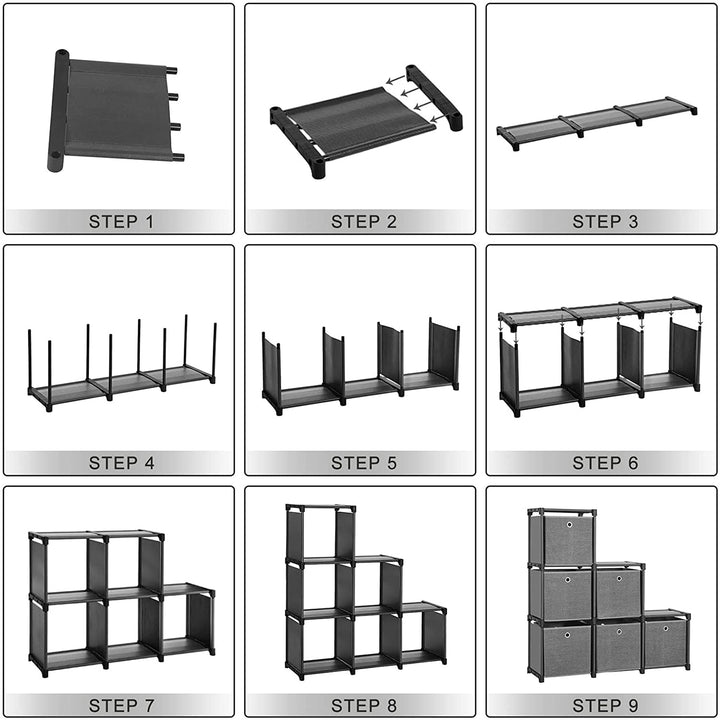 STEP 1

STEP 2

STEP 3

STEP 4

STEP 5

STEP 6

STEP 7

STEP 8

STEP 9